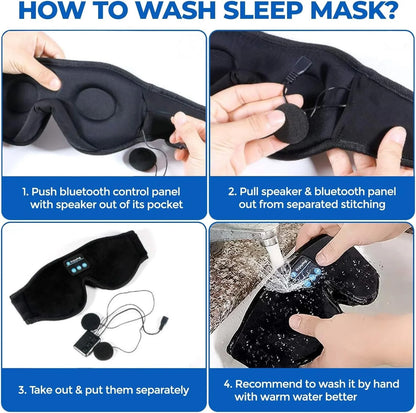 HOW TO WASH SLEEP MASK?

1. Push bluetooth control panel with speaker out of its pocket

2. Pull speaker & bluetooth panel out from separated stitching

3. Take out & put them separately

4. Recommend to wash it by hand with warm water better